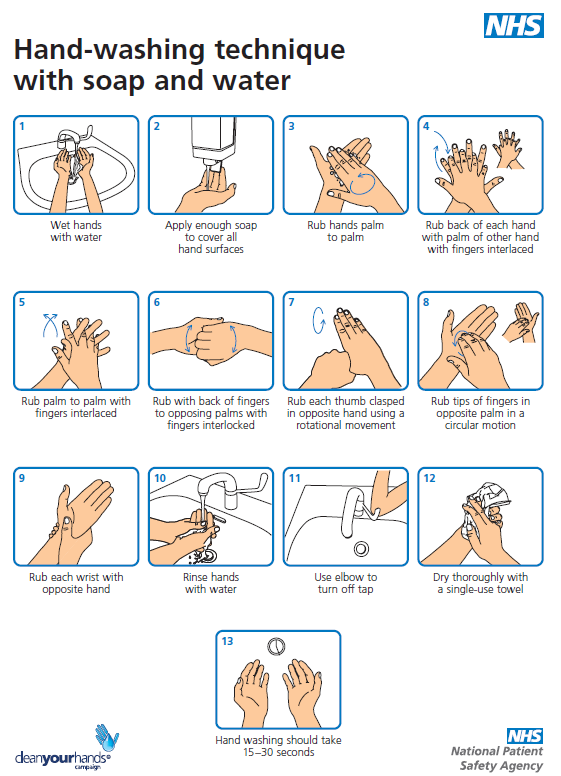 NHS

Hand-washing technique with soap and water

1
Wet hands with water

2
Apply enough soap to cover all hand surfaces

3
Rub hands palm to palm

4
Rub back of each hand with palm of other hand with fingers interlaced

5
Rub palm to palm with fingers interlaced

6
Rub with back of fingers to opposing palms with fingers interlocked

7
Rub each thumb clasped in opposite hand using a rotational movement

8
Rub tips of fingers in opposite palm in a circular motion

9
Rub each wrist with opposite hand

10
Rinse hands with water

11
Use elbow to turn off tap

12
Dry thoroughly with a single-use towel

13
Hand washing should take 15–30 seconds

cleanyourhands® campaign

NHS
National Patient Safety Agency