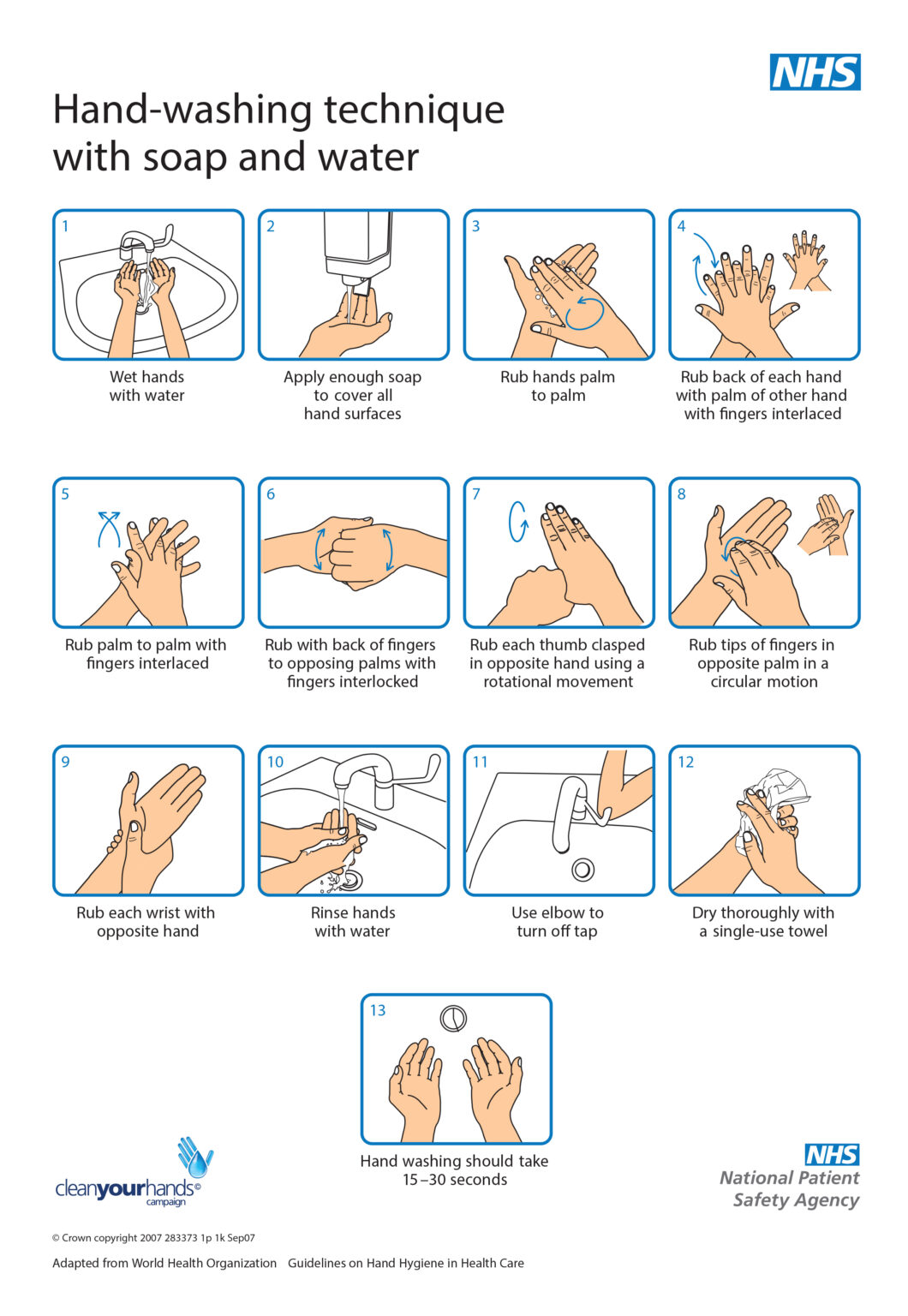 NHS

Hand-washing technique with soap and water

1
Wet hands with water

2
Apply enough soap to cover all hand surfaces

3
Rub hands palm to palm

4
Rub back of each hand with palm of other hand with fingers interlaced

5
Rub palm to palm with fingers interlaced

6
Rub with back of fingers to opposing palms with fingers interlocked

7
Rub each thumb clasped in opposite hand using a rotational movement

8
Rub tips of fingers in opposite palm in a circular motion

9
Rub each wrist with opposite hand

10
Rinse hands with water

11
Use elbow to turn off tap

12
Dry thoroughly with a single-use towel

13
Hand washing should take 15–30 seconds

cleanyourhands© campaign

NHS
National Patient Safety Agency

© Crown copyright 2007 283373 1p 1k Sep07

Adapted from World Health Organization Guidelines on Hand Hygiene in Health Care