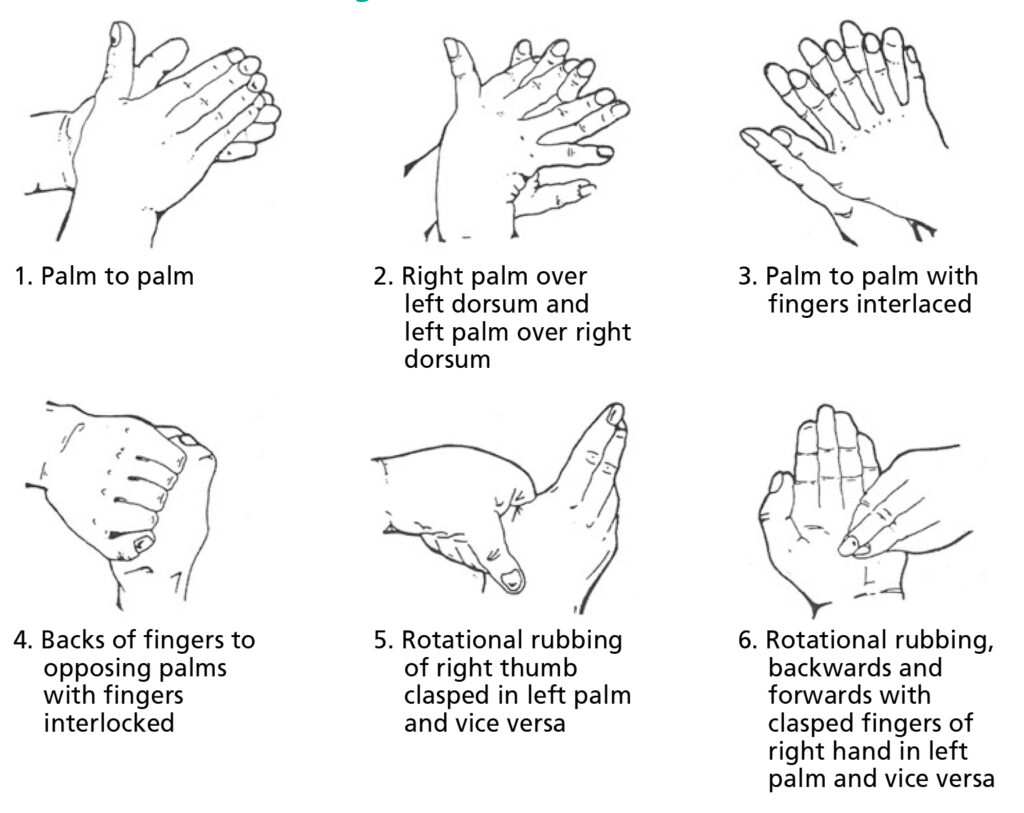 1. Palm to palm

2. Right palm over left dorsum and left palm over right dorsum

3. Palm to palm with fingers interlaced

4. Backs of fingers to opposing palms with fingers interlocked

5. Rotational rubbing of right thumb clasped in left palm and vice versa

6. Rotational rubbing, backwards and forwards with clasped fingers of right hand in left palm and vice versa